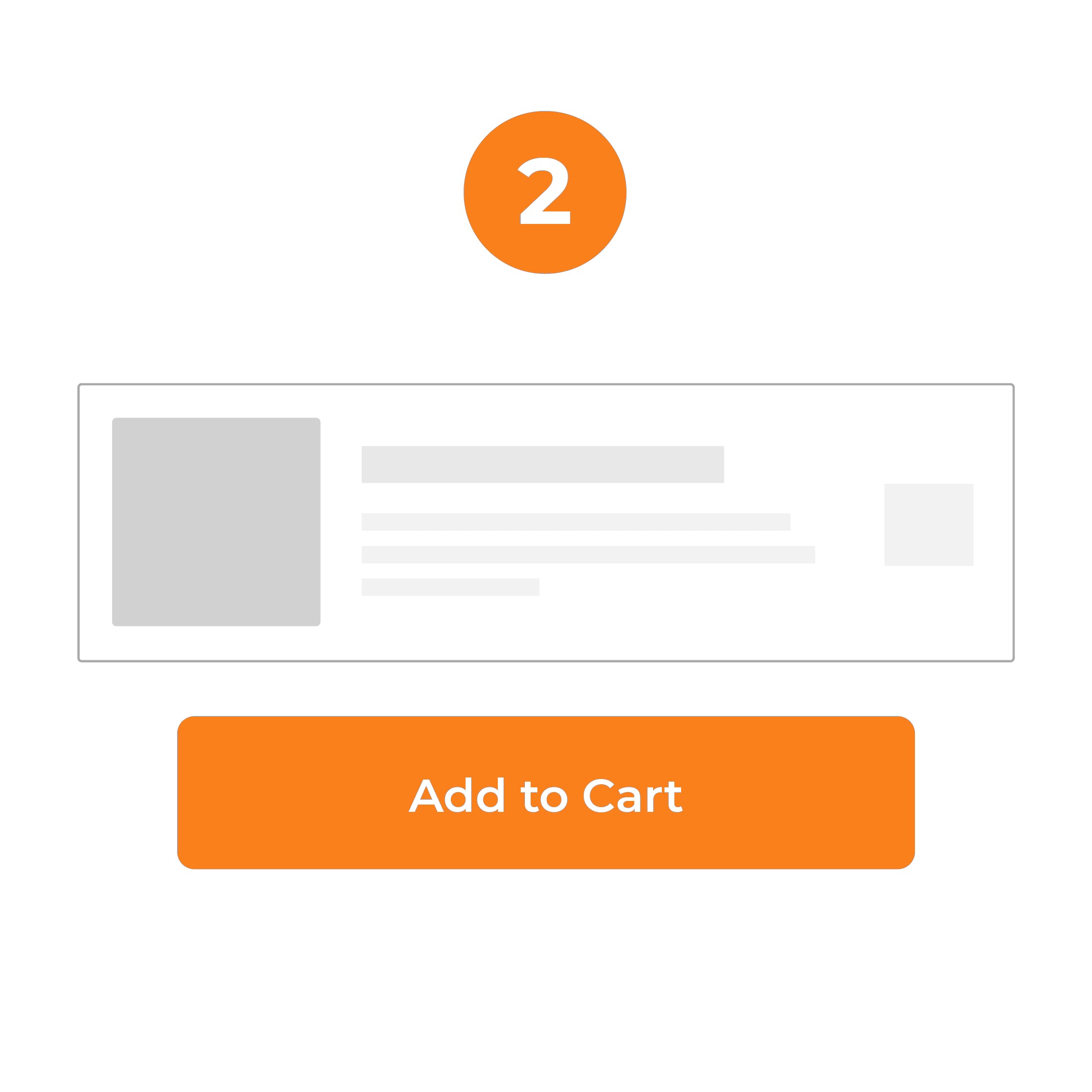 2

Add to Cart